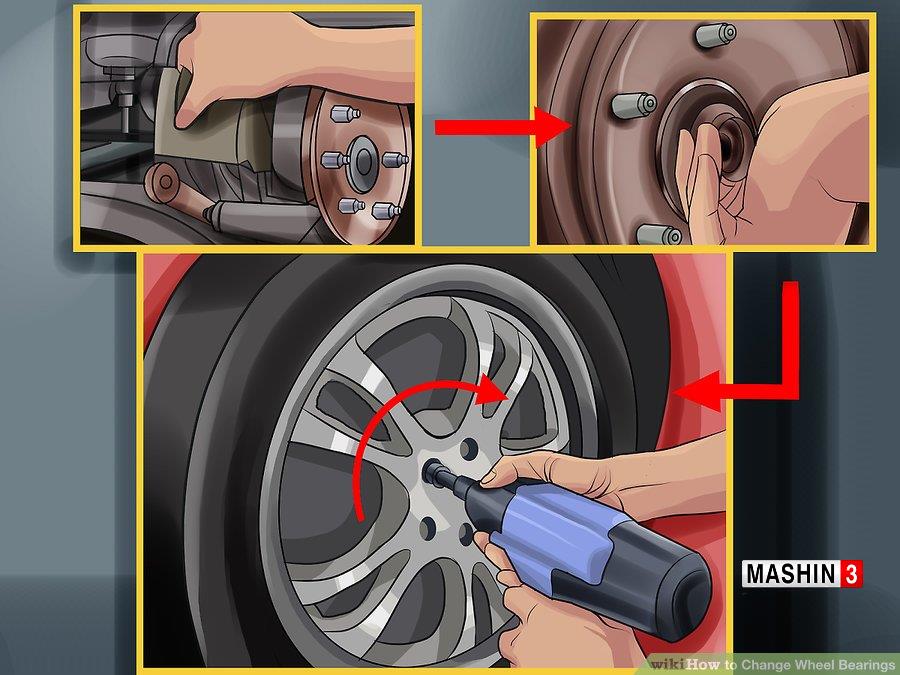 MASHIN 3

wikiHow to Change Wheel Bearings